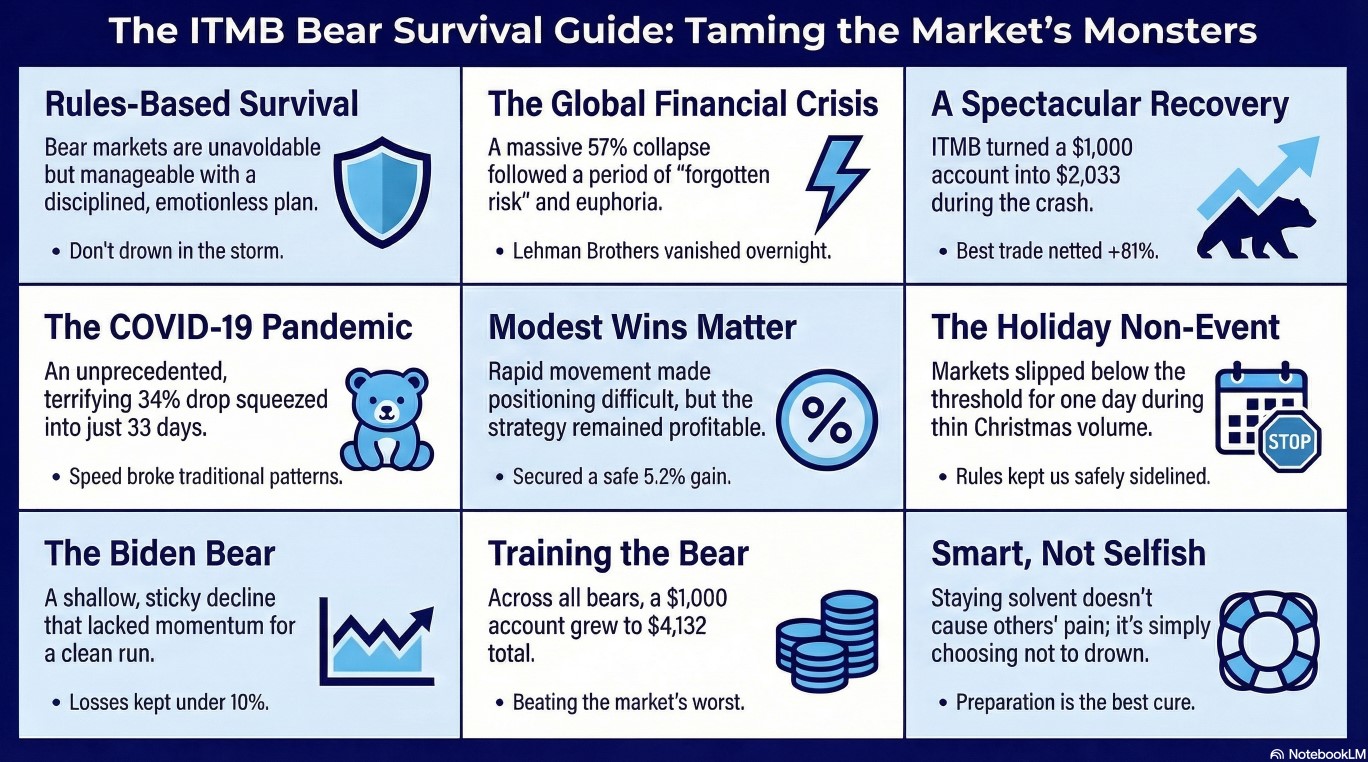 The ITMB Bear Survival Guide: Taming the Market's Monsters

Rules-Based Survival

Bear markets are unavoldable but manageable with a disciplined, emotionless plan.

• Don't drown in the storm.

The Global Financial Crisis

A massive 57% collapse followed a period of "forgotten risk" and euphoria.

• Lehman Brothers vanished overnight.

A Spectacular Recovery

ITMB turned a $1,000 account into $2,033 during the crash.

• Best trade netted +81%.

The COVID-19 Pandemic

An unprecedented, terrifying 34% drop squeezed into just 33 days.

• Speed broke traditional patterns.

Modest Wins Matter

Rapid movement made positioning difficult, but the strategy remained profitable.

%

• Secured a safe 5.2% gain.

The Holiday Non-Event

Markets slipped below the threshold for one day during thin Christmas volume.

STOP

• Rules kept us safely sidelined.

The Biden Bear

A shallow, sticky decline that lacked momentum for a clean run.

• Losses kept under 10%.

Training the Bear

Across all bears, a $1,000 account grew to $4,132 total.

• Beating the market's worst.

Smart, Not Selfish

Staying solvent doesn't cause others' pain; it's simply choosing not to drown.

• Preparation is the best cure.

NotebookLM