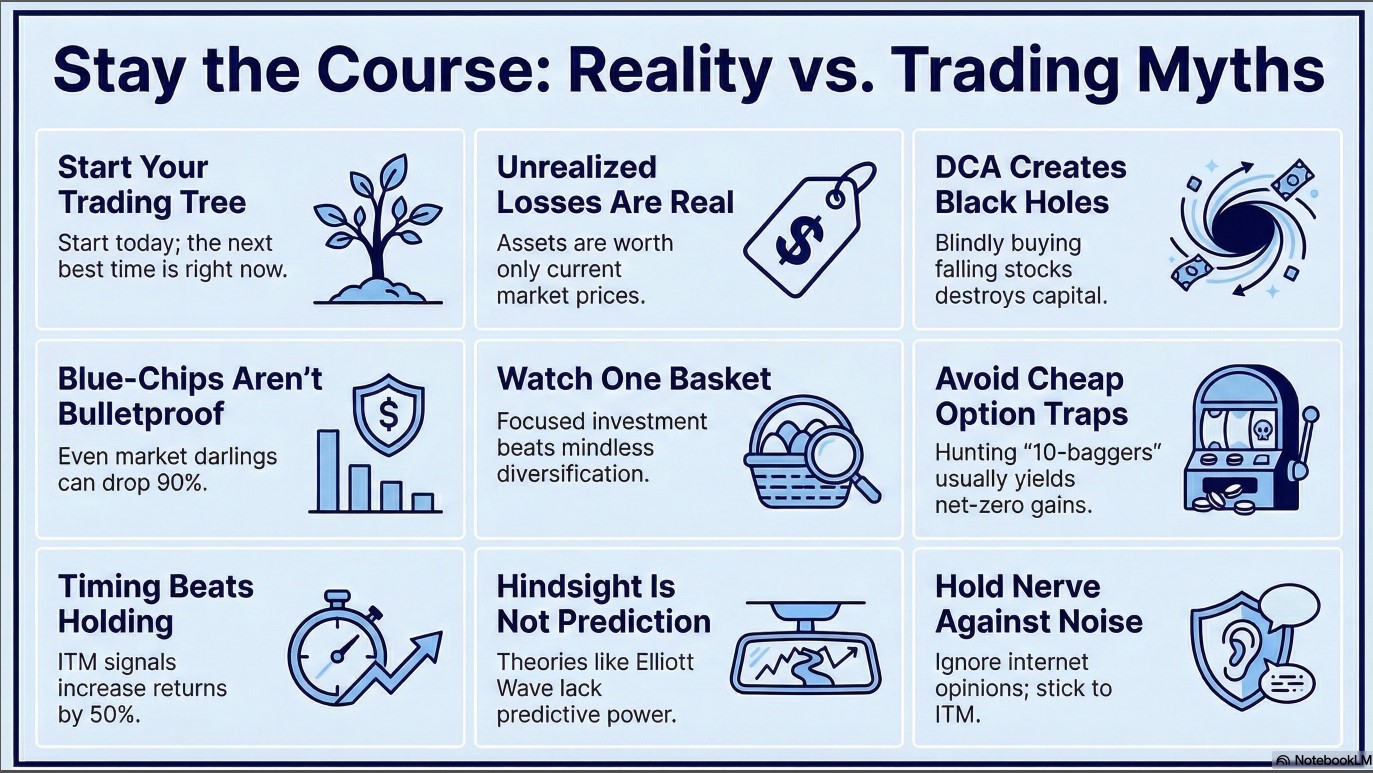 Stay the Course: Reality vs. Trading Myths

Start Your Trading Tree
Start today; the next best time is right now.

Unrealized Losses Are Real
Assets are worth only current market prices.

$

DCA Creates Black Holes
Blindly buying falling stocks destroys capital.

Blue-Chips Aren't Bulletproof
Even market darlings can drop 90%.

$

Watch One Basket
Focused investment beats mindless diversification.

Avoid Cheap Option Traps
Hunting "10-baggers" usually yields net-zero gains.

Timing Beats Holding
ITM signals increase returns by 50%.

Hindsight Is Not Prediction
Theories like Elliott Wave lack predictive power.

Hold Nerve Against Noise
Ignore internet opinions; stick to ITM.

NotebookLM