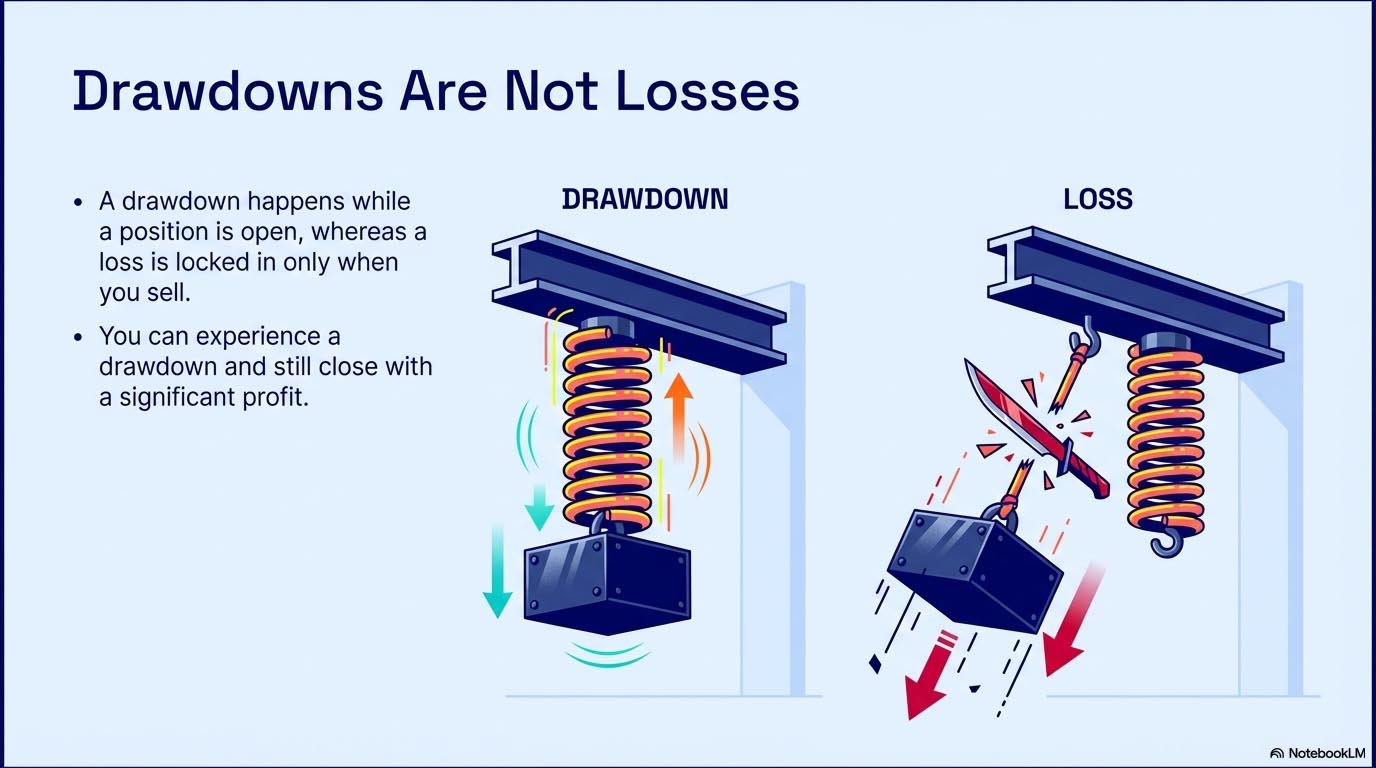 Drawdowns Are Not Losses

• A drawdown happens while a position is open, whereas a loss is locked in only when you sell.

• You can experience a drawdown and still close with a significant profit.

DRAWDOWN

LOSS

NotebookLM